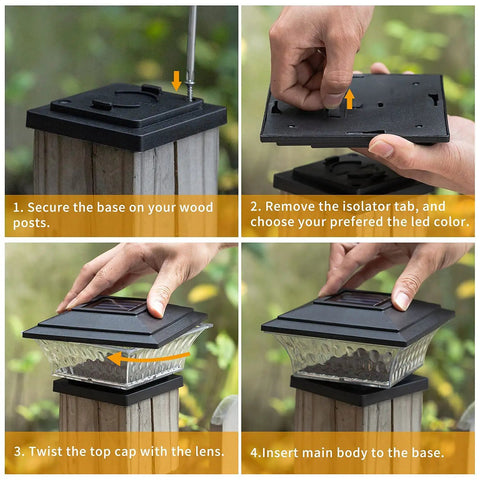 1. Secure the base on your wood posts.

2. Remove the isolator tab, and choose your prefered the led color.

3. Twist the top cap with the lens.

4.Insert main body to the base.