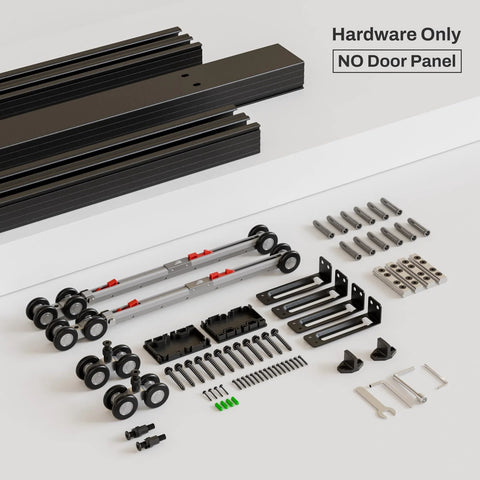 Hardware Only
NO Door Panel