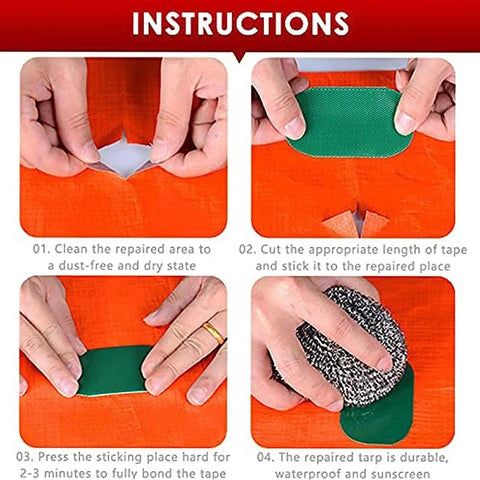 INSTRUCTIONS

01. Clean the repaired area to a dust-free and dry state

02. Cut the appropriate length of tape and stick it to the repaired place

03. Press the sticking place hard for 2-3 minutes to fully bond the tape

04. The repaired tarp is durable, waterproof and sunscreen