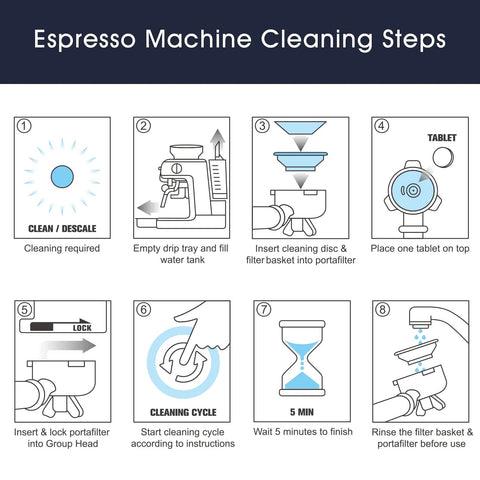 Espresso Machine Cleaning Steps

1
CLEAN / DESCALE
Cleaning required

2
Empty drip tray and fill water tank

3
Insert cleaning disc & filter basket into portafilter

4
TABLET
Place one tablet on top

5
LOCK
Insert & lock portafilter into Group Head

6
CLEANING CYCLE
Start cleaning cycle according to instructions

7
5 MIN
Wait 5 minutes to finish

8
Rinse the filter basket & portafilter before use