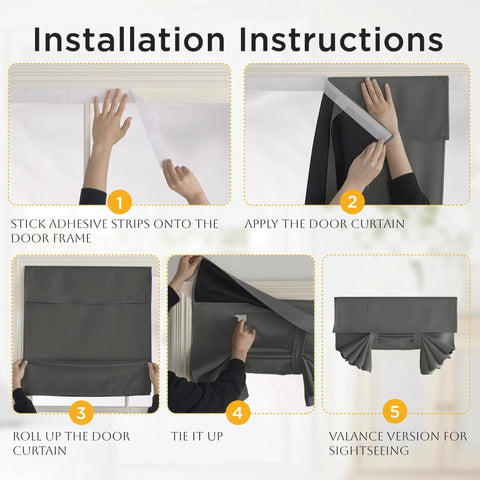 Installation Instructions

1

STICK ADHESIVE STRIPS ONTO THE DOOR FRAME

2

APPLY THE DOOR CURTAIN

3

ROLL UP THE DOOR CURTAIN

4

TIE IT UP

5

VALANCE VERSION FOR SIGHTSEEING