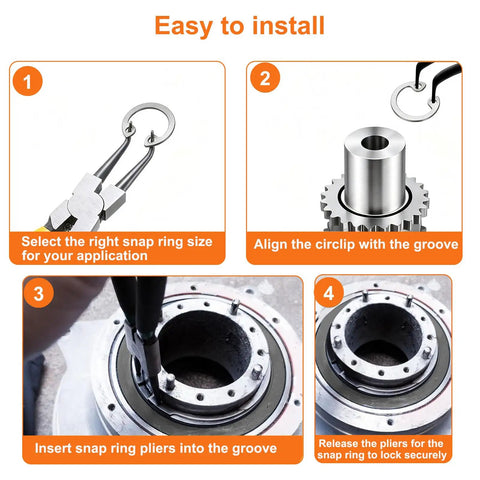 Easy to install

1

Select the right snap ring size for your application

2

Align the circlip with the groove

3

Insert snap ring pliers into the groove

4

Release the pliers for the snap ring to lock securely