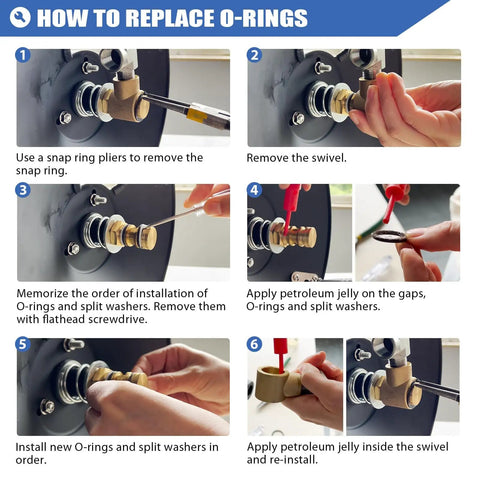 HOW TO REPLACE O-RINGS

1

Use a snap ring pliers to remove the snap ring.

2

Remove the swivel.

3

Memorize the order of installation of O-rings and split washers. Remove them with flathead screwdrive.

4

Apply petroleum jelly on the gaps, O-rings and split washers.

5

Install new O-rings and split washers in order.

6

Apply petroleum jelly inside the swivel and re-install.