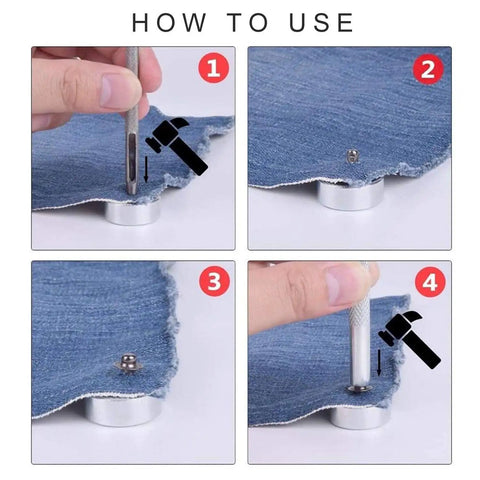 HOW TO USE

1

2

3

4