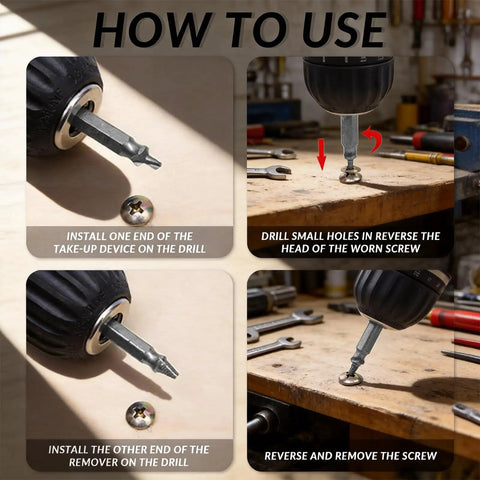 HOW TO USE

INSTALL ONE END OF THE TAKE-UP DEVICE ON THE DRILL

DRILL SMALL HOLES IN REVERSE THE HEAD OF THE WORN SCREW

INSTALL THE OTHER END OF THE REMOVER ON THE DRILL

REVERSE AND REMOVE THE SCREW