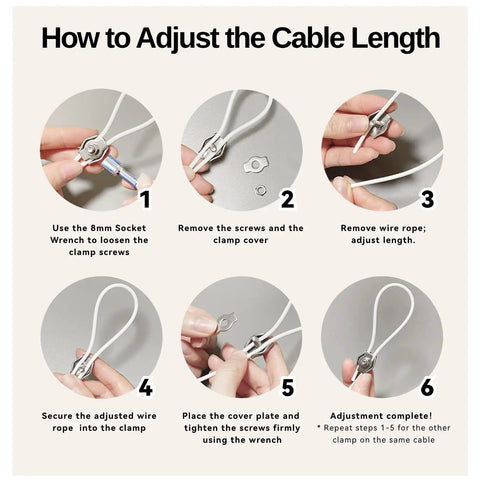 How to Adjust the Cable Length

1

Use the 8mm Socket Wrench to loosen the clamp screws

2

Remove the screws and the clamp cover

3

Remove wire rope; adjust length.

4

Secure the adjusted wire rope into the clamp

5

Place the cover plate and tighten the screws firmly using the wrench

6

Adjustment complete!
* Repeat steps 1-5 for the other clamp on the same cable