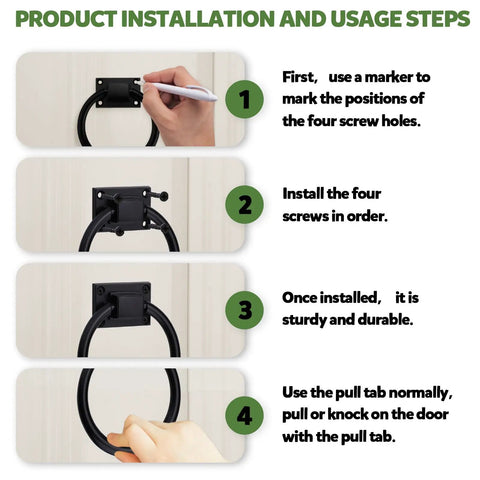 PRODUCT INSTALLATION AND USAGE STEPS

1

First, use a marker to mark the positions of the four screw holes.

2

Install the four screws in order.

3

Once installed, it is sturdy and durable.

4

Use the pull tab normally, pull or knock on the door with the pull tab.