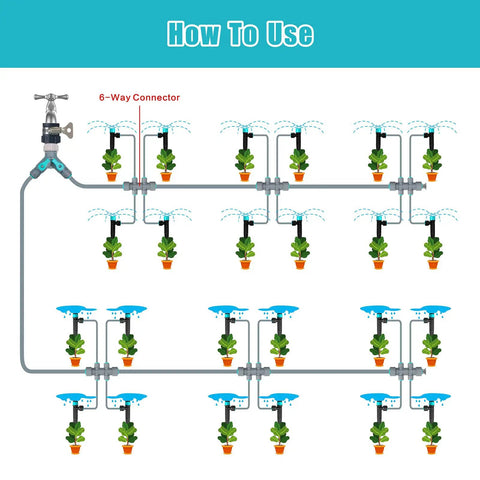 How To Use

6-Way Connector