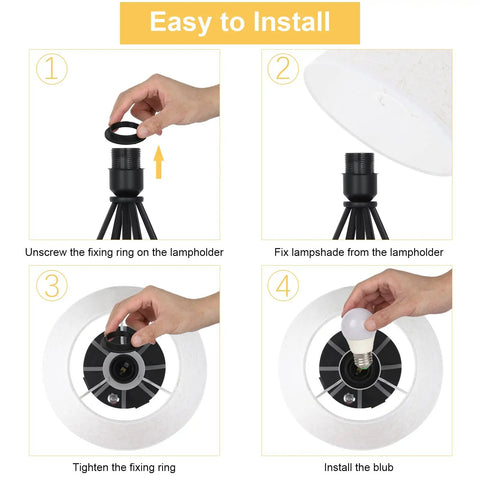 Easy to Install

①

Unscrew the fixing ring on the lampholder

②

Fix lampshade from the lampholder

③

Tighten the fixing ring

④

Install the blub