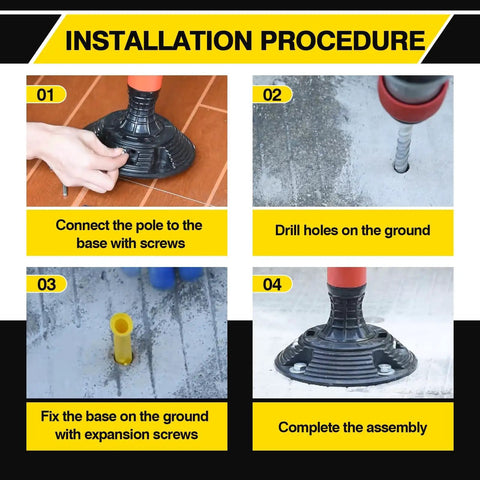 INSTALLATION PROCEDURE

01

Connect the pole to the base with screws

02

Drill holes on the ground

03

Fix the base on the ground with expansion screws

04

Complete the assembly