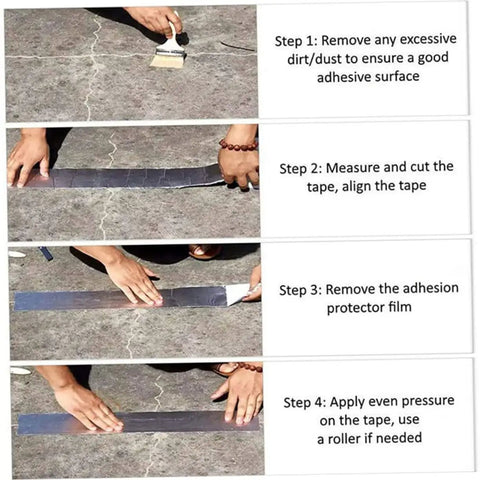 Step 1: Remove any excessive dirt/dust to ensure a good adhesive surface

Step 2: Measure and cut the tape, align the tape

Step 3: Remove the adhesion protector film

Step 4: Apply even pressure on the tape, use a roller if needed