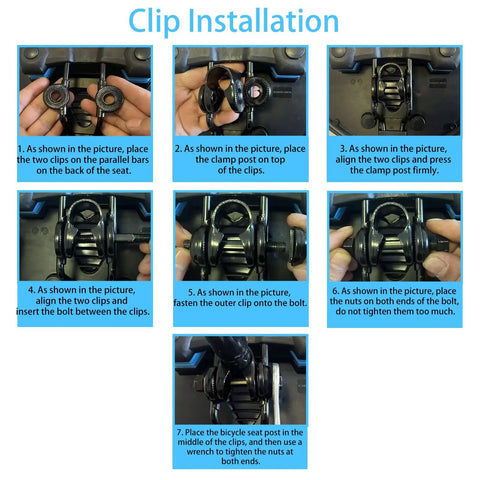 Clip Installation

1. As shown in the picture, place the two clips on the parallel bars on the back of the seat.

2. As shown in the picture, place the clamp post on top of the clips.

3. As shown in the picture, align the two clips and press the clamp post firmly.

4. As shown in the picture, align the two clips and insert the bolt between the clips.

5. As shown in the picture, fasten the outer clip onto the bolt.

6. As shown in the picture, place the nuts on both ends of the bolt, do not tighten them too much.

7. Place the bicycle seat post in the middle of the clips, and then use a wrench to tighten the nuts at both ends.