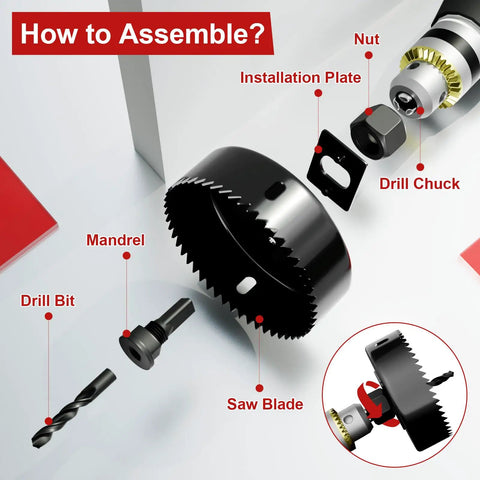 How to Assemble?

Nut

Installation Plate

Drill Chuck

Mandrel

Drill Bit

Saw Blade