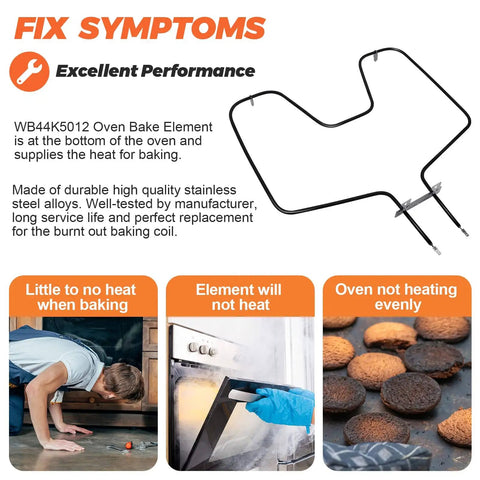 FIX SYMPTOMS

Excellent Performance

WB44K5012 Oven Bake Element is at the bottom of the oven and supplies the heat for baking.

Made of durable high quality stainless steel alloys. Well-tested by manufacturer, long service life and perfect replacement for the burnt out baking coil.

Little to no heat when baking

Element will not heat

Oven not heating evenly