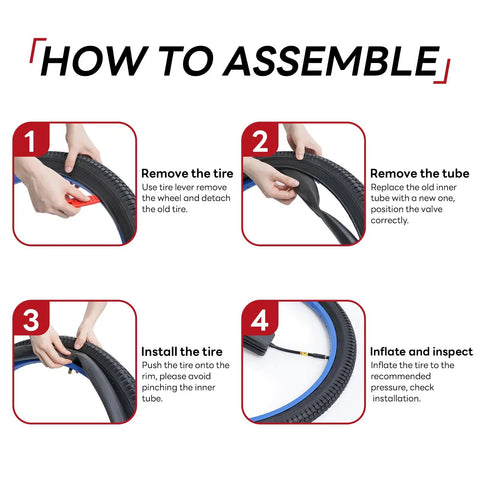 HOW TO ASSEMBLE

1

Remove the tire
Use tire lever remove the wheel and detach the old tire.

2

Remove the tube
Replace the old inner tube with a new one, position the valve correctly.

3

Install the tire
Push the tire onto the rim, please avoid pinching the inner tube.

4

Inflate and inspect
Inflate the tire to the recommended pressure, check installation.