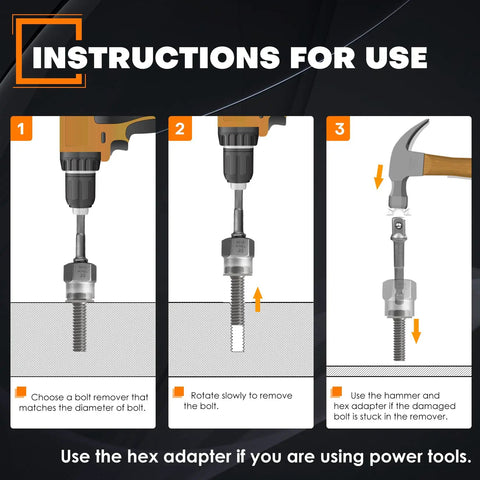 INSTRUCTIONS FOR USE

1

Choose a bolt remover that matches the diameter of bolt.

2

Rotate slowly to remove the bolt.

3

Use the hammer and hex adapter if the damaged bolt is stuck in the remover.

Use the hex adapter if you are using power tools.