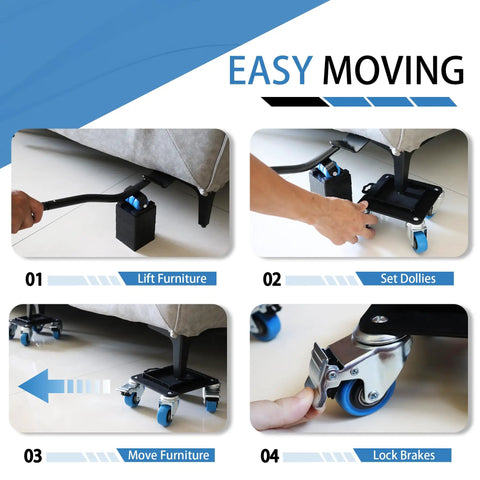 EASY MOVING

01 Lift Furniture

02 Set Dollies

03 Move Furniture

04 Lock Brakes