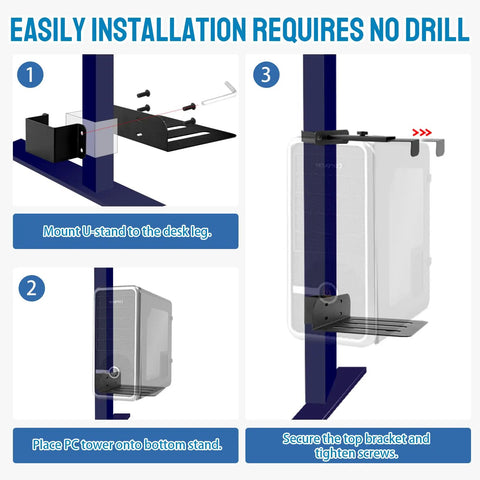 EASILY INSTALLATION REQUIRES NO DRILL

1

Mount U-stand to the desk leg.

2

Place PC tower onto bottom stand.

3

Secure the top bracket and tighten screws.