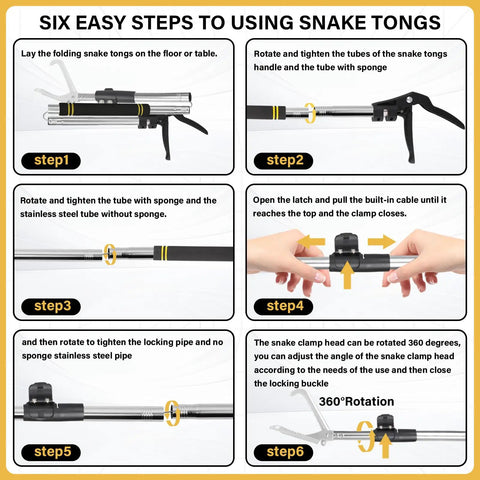 SIX EASY STEPS TO USING SNAKE TONGS

Lay the folding snake tongs on the floor or table.

step1

Rotate and tighten the tubes of the snake tongs handle and the tube with sponge

step2

Rotate and tighten the tube with sponge and the stainless steel tube without sponge.

step3

Open the latch and pull the built-in cable until it reaches the top and the clamp closes.

step4

and then rotate to tighten the locking pipe and no sponge stainless steel pipe

step5

The snake clamp head can be rotated 360 degrees, you can adjust the angle of the snake clamp head according to the needs of the use and then close the locking buckle

360°Rotation

step6