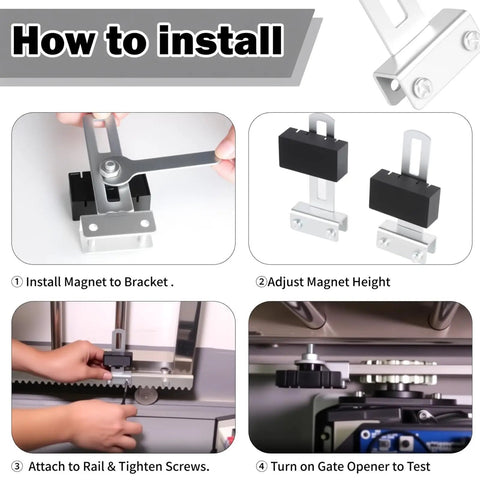 How to install

① Install Magnet to Bracket .

②Adjust Magnet Height

③ Attach to Rail & Tighten Screws.

④ Turn on Gate Opener to Test