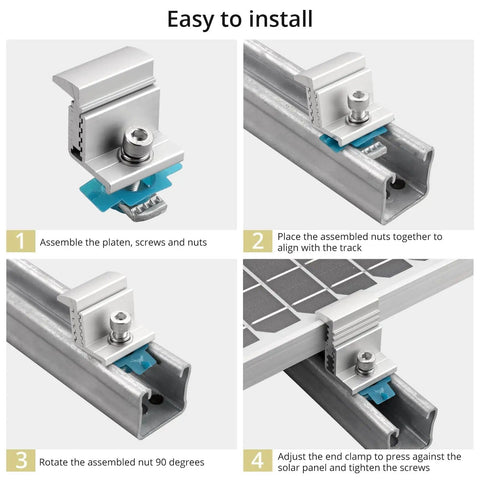 Easy to install

1 Assemble the platen, screws and nuts

2 Place the assembled nuts together to align with the track

3 Rotate the assembled nut 90 degrees

4 Adjust the end clamp to press against the solar panel and tighten the screws