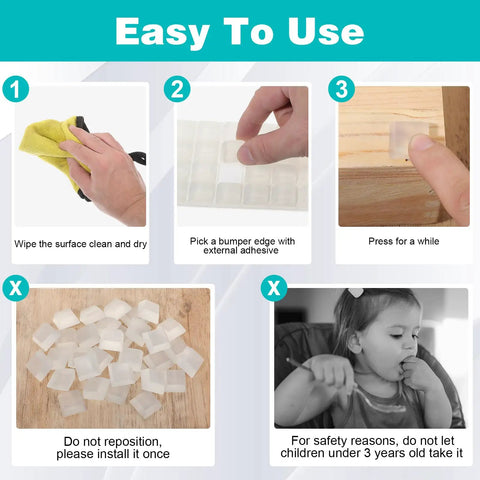 Easy To Use

1

Wipe the surface clean and dry

2

Pick a bumper edge with external adhesive

3

Press for a while

X

Do not reposition, please install it once

X

For safety reasons, do not let children under 3 years old take it