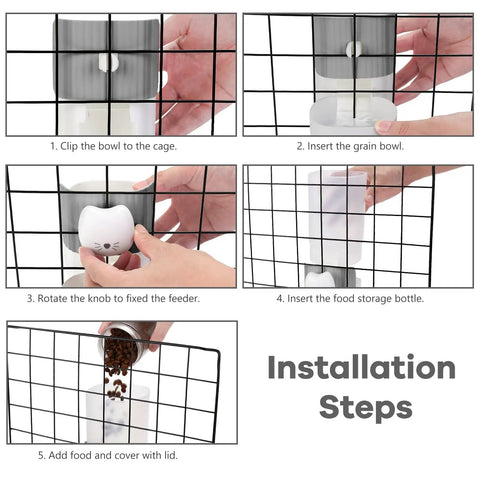 1. Clip the bowl to the cage.

2. Insert the grain bowl.

3. Rotate the knob to fixed the feeder.

4. Insert the food storage bottle.

5. Add food and cover with lid.

Installation Steps