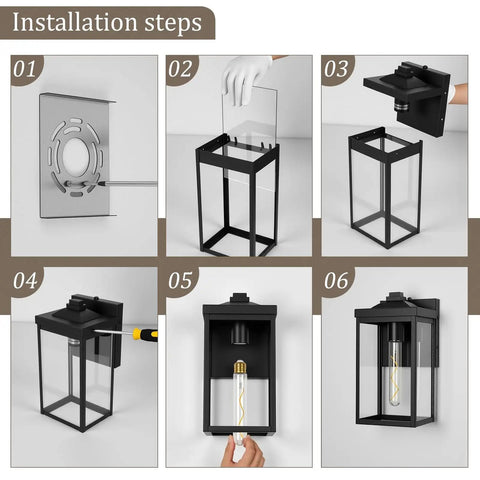 Installation steps

01

02

03

04

05

06