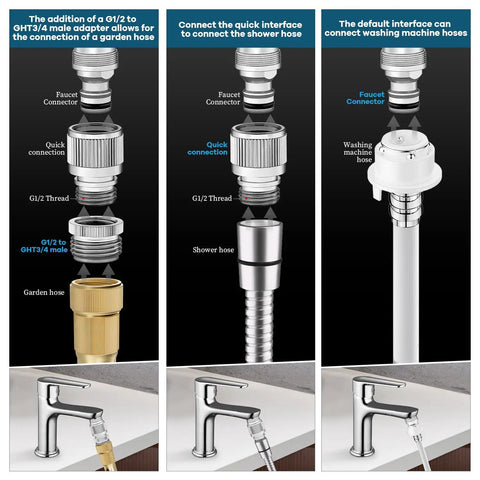 The addition of a G1/2 to GHT3/4 male adapter allows for the connection of a garden hose

Faucet Connector

Quick connection

G1/2 Thread

G1/2 to GHT3/4 male

Garden hose

Connect the quick interface to connect the shower hose

Faucet Connector

Quick connection

G1/2 Thread

Shower hose

The default interface can connect washing machine hoses

Faucet Connector

Washing machine hose