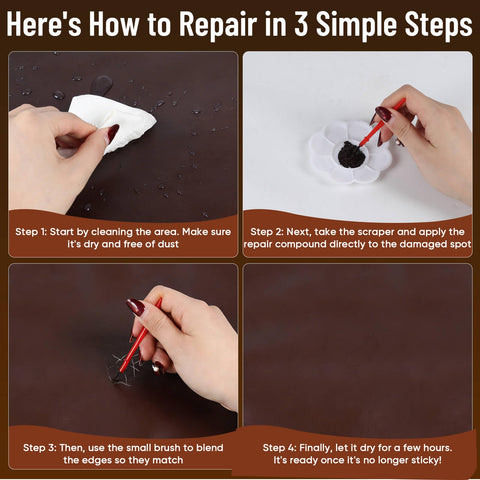 Here's How to Repair in 3 Simple Steps

Step 1: Start by cleaning the area. Make sure it's dry and free of dust

Step 2: Next, take the scraper and apply the repair compound directly to the damaged spot

Step 3: Then, use the small brush to blend the edges so they match

Step 4: Finally, let it dry for a few hours. It's ready once it's no longer sticky!