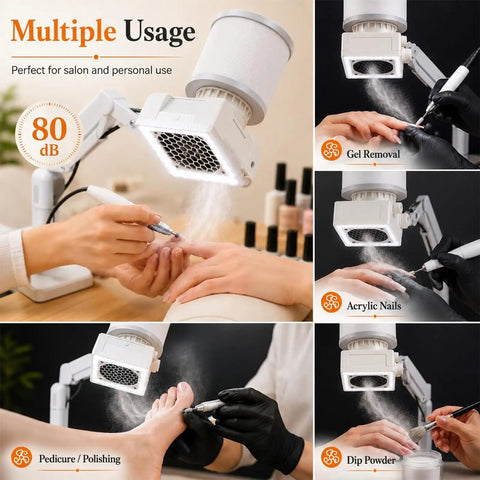 Multiple Usage

Perfect for salon and personal use

80 dB

Gel Removal

Acrylic Nails

Pedicure / Polishing

Dip Powder