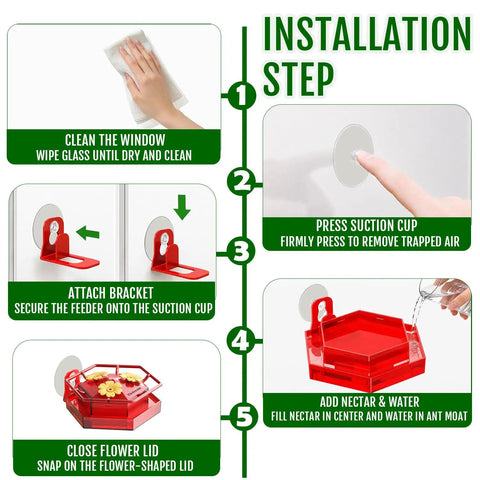 INSTALLATION STEP

1

CLEAN THE WINDOW
WIPE GLASS UNTIL DRY AND CLEAN

2

PRESS SUCTION CUP
FIRMLY PRESS TO REMOVE TRAPPED AIR

3

ATTACH BRACKET
SECURE THE FEEDER ONTO THE SUCTION CUP

4

ADD NECTAR & WATER
FILL NECTAR IN CENTER AND WATER IN ANT MOAT

5

CLOSE FLOWER LID
SNAP ON THE FLOWER-SHAPED LID