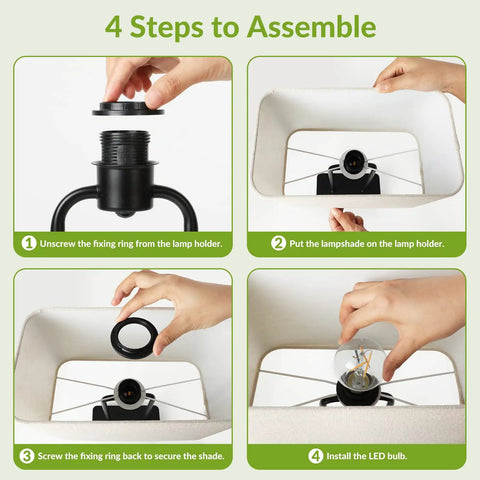 4 Steps to Assemble

1 Unscrew the fixing ring from the lamp holder.

2 Put the lampshade on the lamp holder.

3 Screw the fixing ring back to secure the shade.

4 Install the LED bulb.