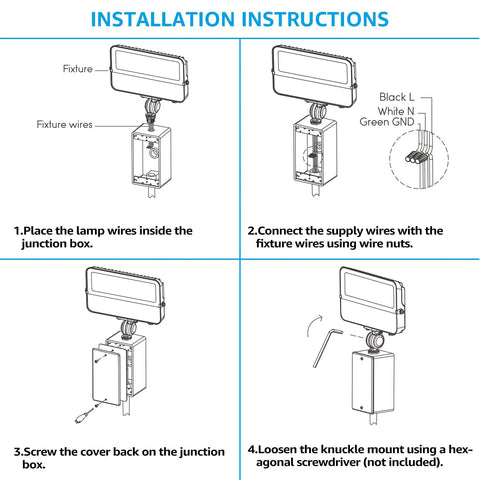 INSTALLATION INSTRUCTIONS

Fixture

Fixture wires

1.Place the lamp wires inside the junction box.

Black L
White N
Green GND

2.Connect the supply wires with the fixture wires using wire nuts.

3.Screw the cover back on the junction box.

4.Loosen the knuckle mount using a hexagonal screwdriver (not included).