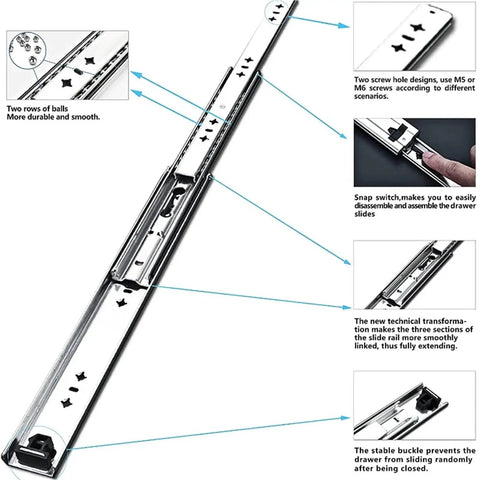 Two rows of balls
More durable and smooth.

Two screw hole designs, use M5 or M6 screws according to different scenarios.

Snap switch,makes you to easily disassemble and assemble the drawer slides

The new technical transformation makes the three sections of the slide rail more smoothly linked, thus fully extending.

The stable buckle prevents the drawer from sliding randomly after being closed.