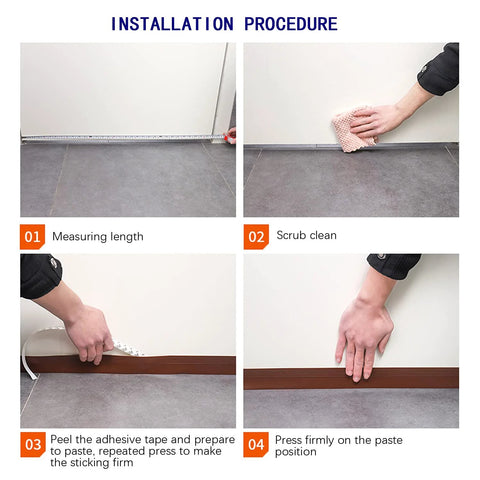 INSTALLATION PROCEDURE

01 Measuring length

02 Scrub clean

03 Peel the adhesive tape and prepare to paste, repeated press to make the sticking firm

04 Press firmly on the paste position