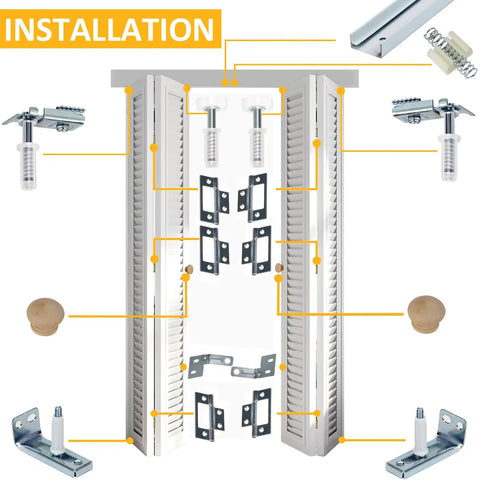 INSTALLATION