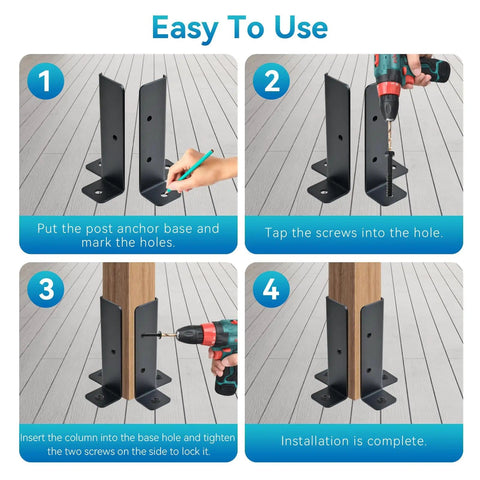 Easy To Use

1

Put the post anchor base and mark the holes.

2

Tap the screws into the hole.

3

Insert the column into the base hole and tighten the two screws on the side to lock it.

4

Installation is complete.