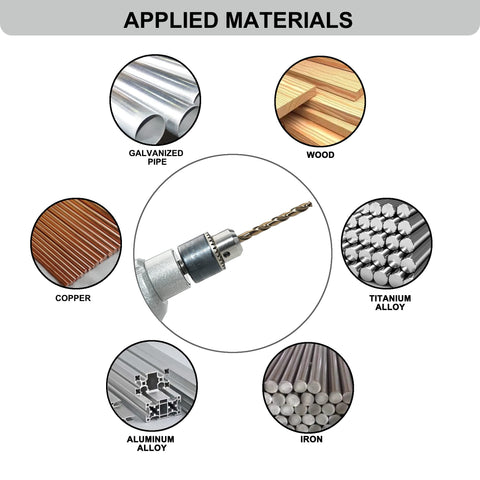 APPLIED MATERIALS

GALVANIZED PIPE

WOOD

COPPER

TITANIUM ALLOY

ALUMINUM ALLOY

IRON