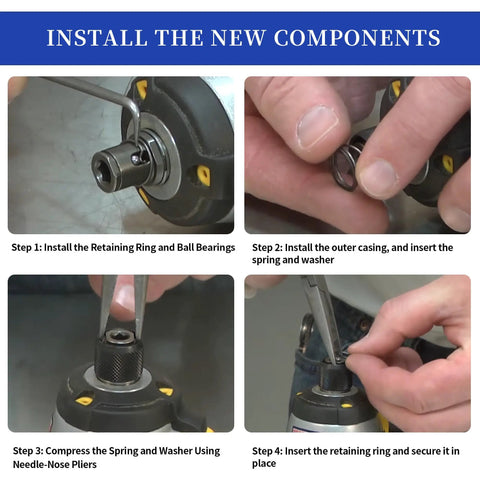 INSTALL THE NEW COMPONENTS

Step 1: Install the Retaining Ring and Ball Bearings

Step 2: Install the outer casing, and insert the spring and washer

Step 3: Compress the Spring and Washer Using Needle-Nose Pliers

Step 4: Insert the retaining ring and secure it in place