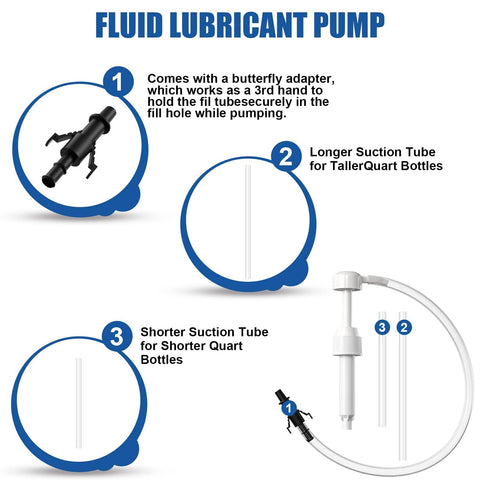 FLUID LUBRICANT PUMP

1

Comes with a butterfly adapter, which works as a 3rd hand to hold the fil tubesecurely in the fill hole while pumping.

2

Longer Suction Tube for TallerQuart Bottles

3

Shorter Suction Tube for Shorter Quart Bottles

3 2

1