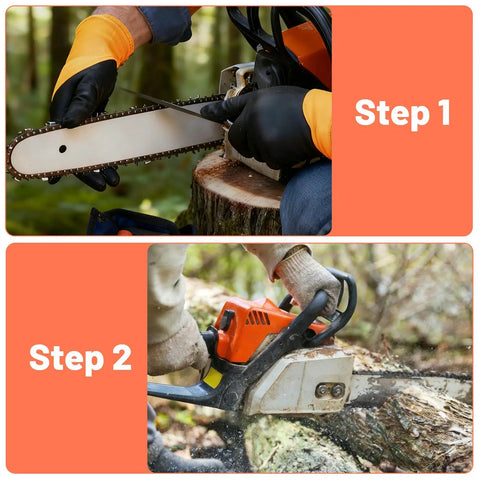 Step 1

Step 2