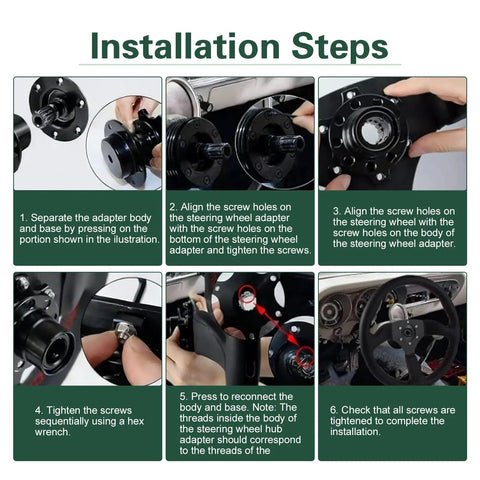 Installation Steps

1. Separate the adapter body and base by pressing on the portion shown in the ilustration.

2. Align the screw holes on the steering wheel adapter with the screw holes on the bottom of the steering wheel adapter and tighten the screws.

3. Align the screw holes on the steering wheel with the screw holes on the body of the steering wheel adapter.

4. Tighten the screws sequentially using a hex wrench.

5. Press to reconnect the body and base. Note: The threads inside the body of the steering wheel hub adapter should correspond to the threads of the

6. Check that all screws are tightened to complete the installation.