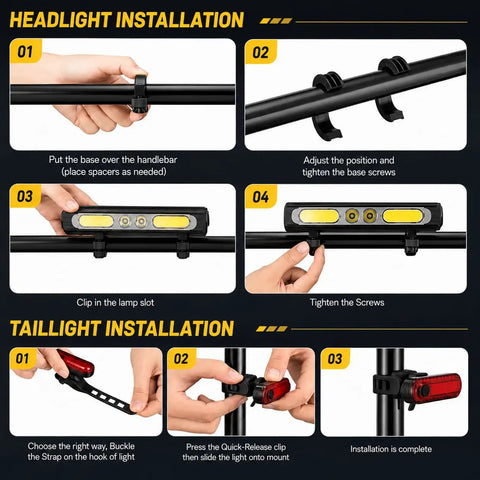 HEADLIGHT INSTALLATION

01

Put the base over the handlebar (place spacers as needed)

02

Adjust the position and tighten the base screws

03

Clip in the lamp slot

04

Tighten the Screws

TAILLIGHT INSTALLATION

01

Choose the right way, Buckle the Strap on the hook of light

02

Press the Quick-Release clip then slide the light onto mount

03

Installation is complete