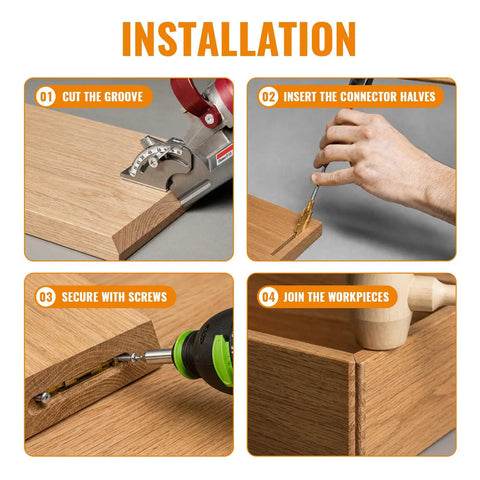 INSTALLATION

01 CUT THE GROOVE

02 INSERT THE CONNECTOR HALVES

03 SECURE WITH SCREWS

04 JOIN THE WORKPIECES