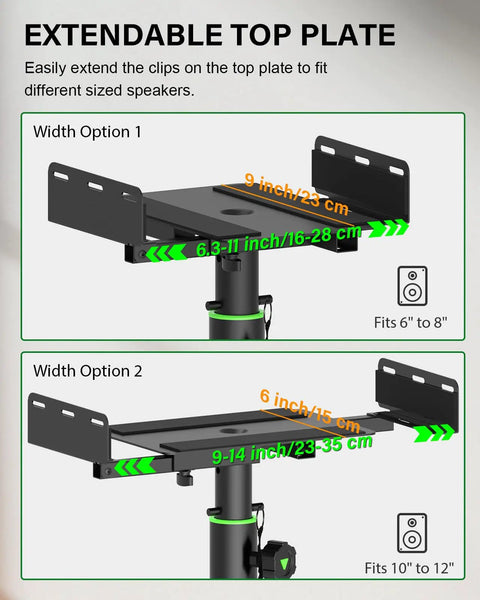 EXTENDABLE TOP PLATE

Easily extend the clips on the top plate to fit different sized speakers.

Width Option 1

9 inch/23 cm

6.3-11 inch/16-28 cm

Fits 6" to 8"

Width Option 2

6 inch/15 cm

9-14 inch/23-35 cm

Fits 10" to 12"