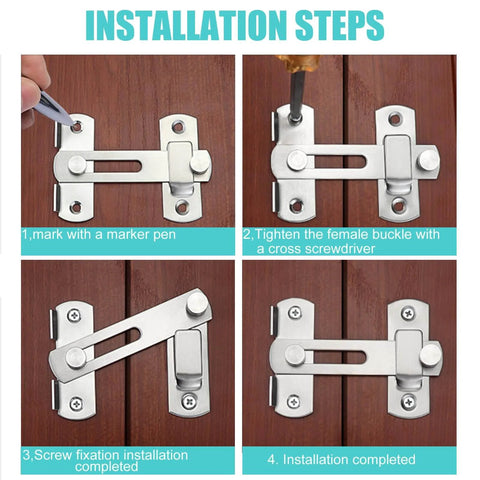 INSTALLATION STEPS

1,mark with a marker pen

2,Tighten the female buckle with a cross screwdriver

3,Screw fixation installation completed

4. Installation completed