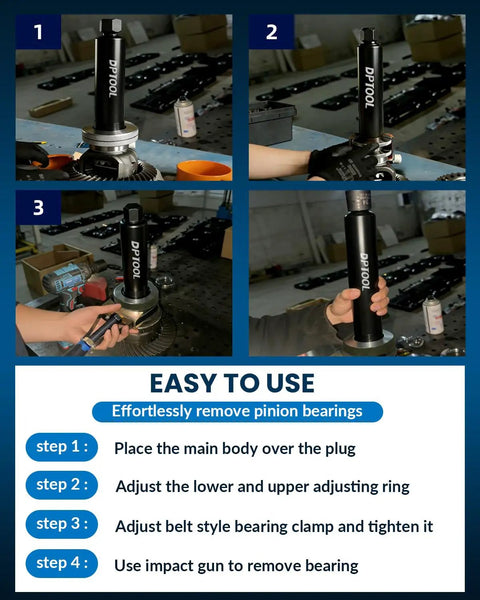 1

DPTOOL

2

DPTOOL

3

DPTOOL

DPTOOL

EASY TO USE

Effortlessly remove pinion bearings

step 1 : Place the main body over the plug

step 2 : Adjust the lower and upper adjusting ring

step 3 : Adjust belt style bearing clamp and tighten it

step 4 : Use impact gun to remove bearing