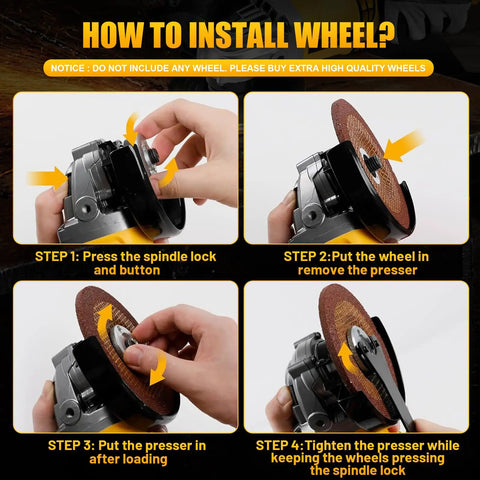 HOW TO INSTALL WHEEL?

NOTICE : DO NOT INCLUDE ANY WHEEL. PLEASE BUY EXTRA HIGH QUALITY WHEELS

STEP 1: Press the spindle lock and button

STEP 2:Put the wheel in remove the presser

STEP 3: Put the presser in after loading

STEP 4:Tighten the presser while keeping the wheels pressing the spindle lock