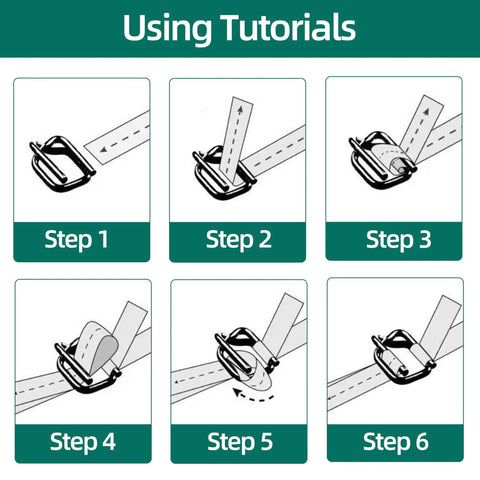 Using Tutorials

Step 1

Step 2

Step 3

Step 4

Step 5

Step 6